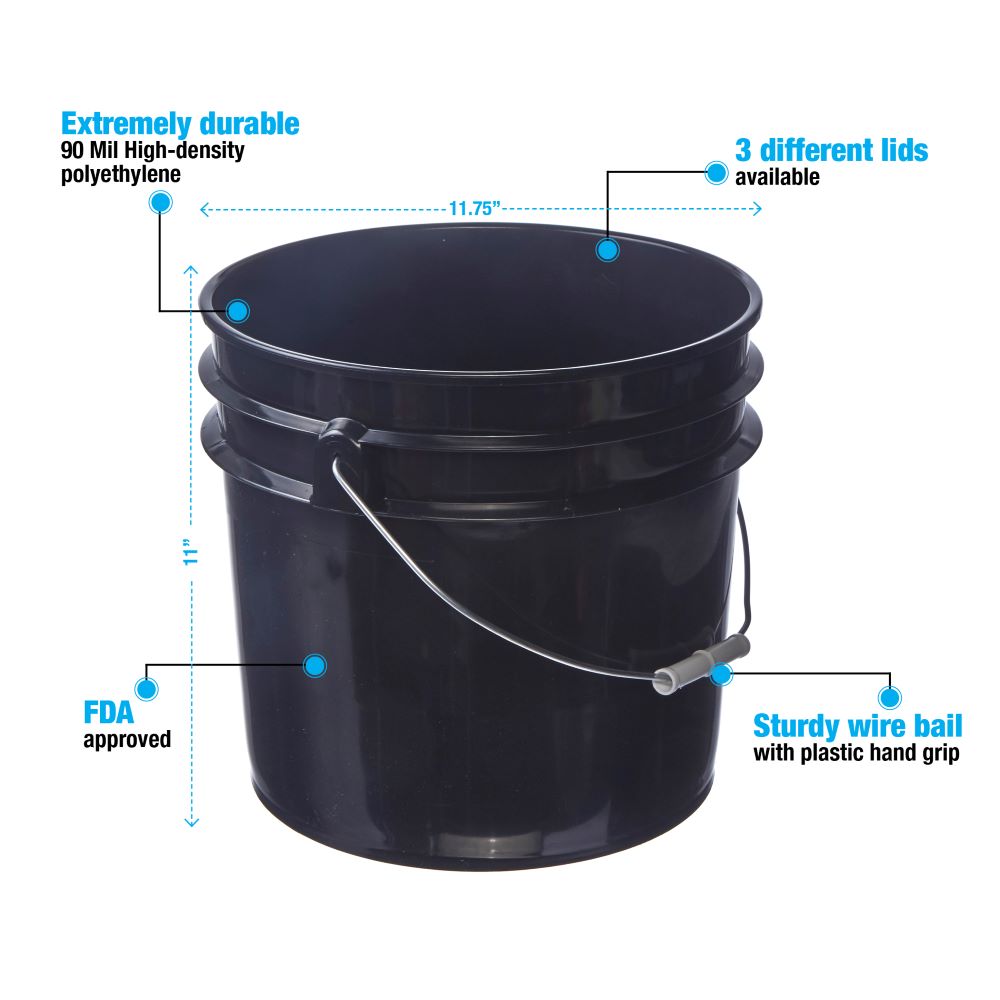 Extremely durable
90 Mil High-density polyethylene

3 different lids
available

11.75”

11”

FDA
approved

Sturdy wire bail
with plastic hand grip