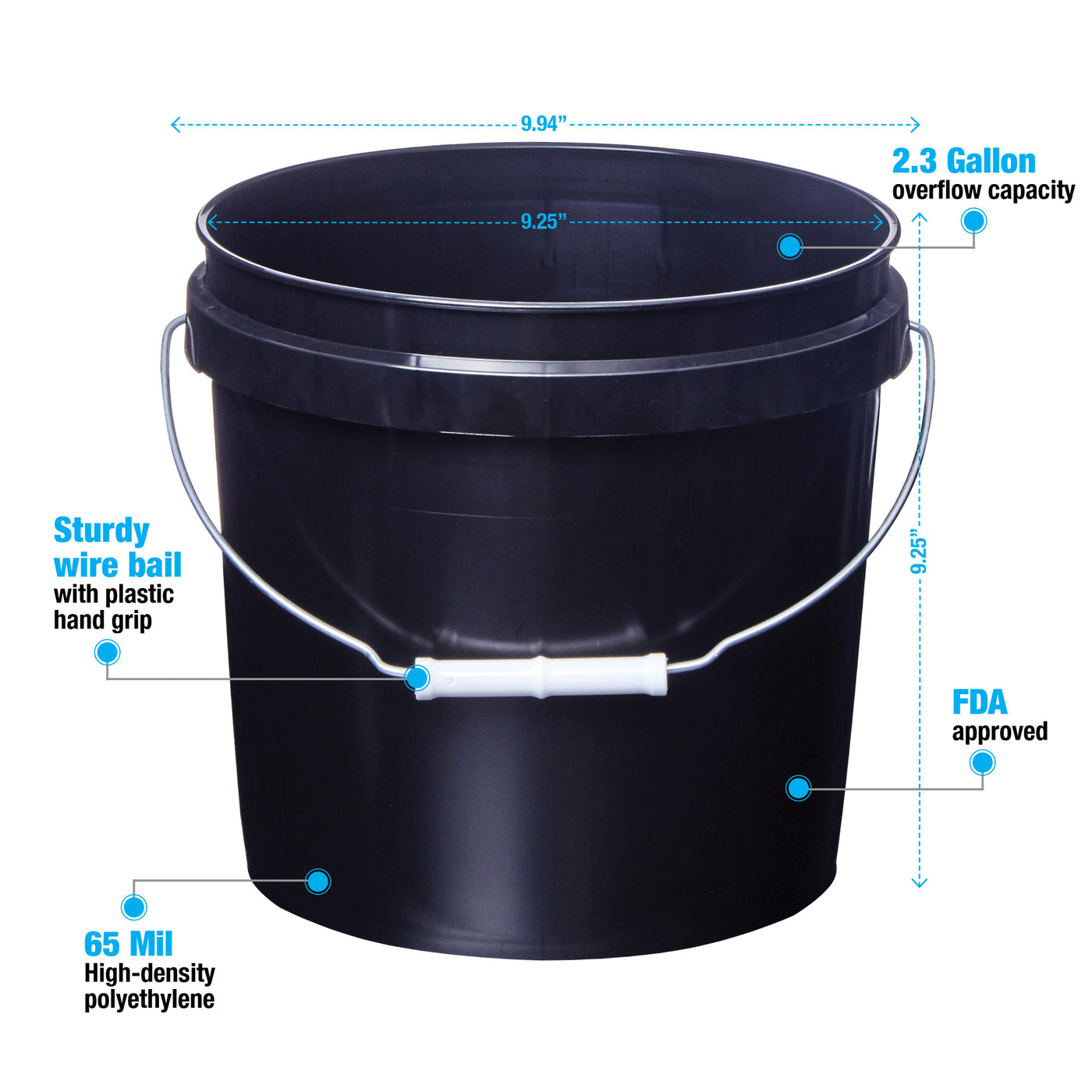 9.94”

2.3 Gallon
overflow capacity

9.25”

9.25”

Sturdy wire bail
with plastic hand grip

FDA
approved

65 Mil
High-density polyethylene